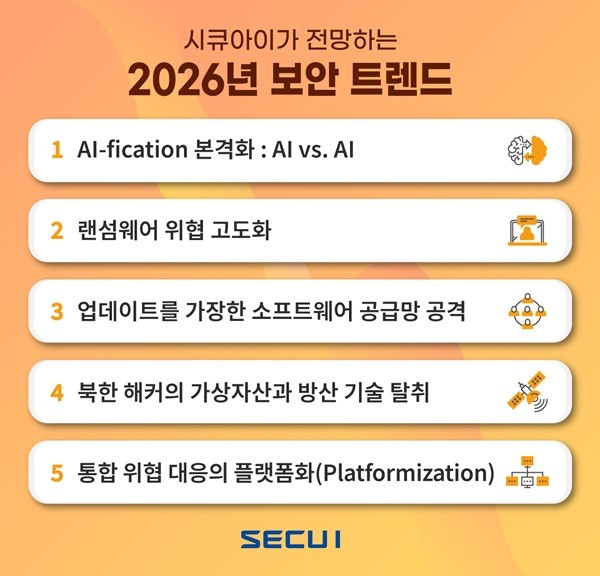 시큐아이가 전망하는
2026년 보안 트렌드

1 AI-fication 본격화 : AI vs. AI

2 랜섬웨어 위협 고도화

3 업데이트를 가장한 소프트웨어 공급망 공격

4 북한 해커의 가상자산과 방산 기술 탈취

5 통합 위협 대응의 플랫폼화(Platformization)

SECUI